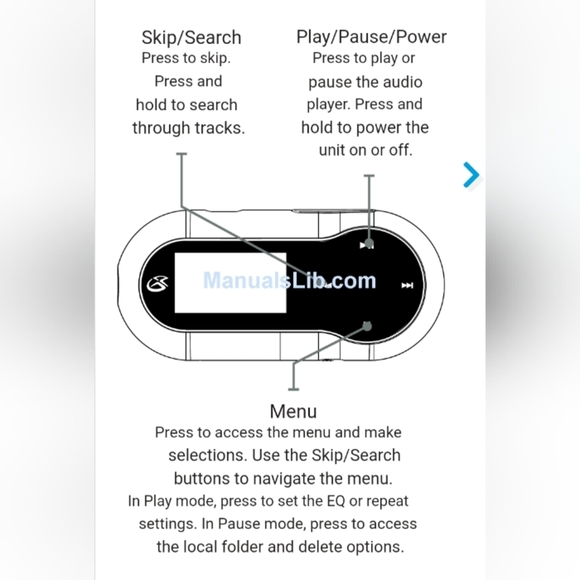 Skip/Search
Press to skip. Press and hold to search through tracks.

Play/Pause/Power
Press to play or pause the audio player. Press and hold to power the unit on or off.

ManualsLib.com

Menu
Press to access the menu and make selections. Use the Skip/Search buttons to navigate the menu. In Play mode, press to set the EQ or repeat settings. In Pause mode, press to access the local folder and delete options.